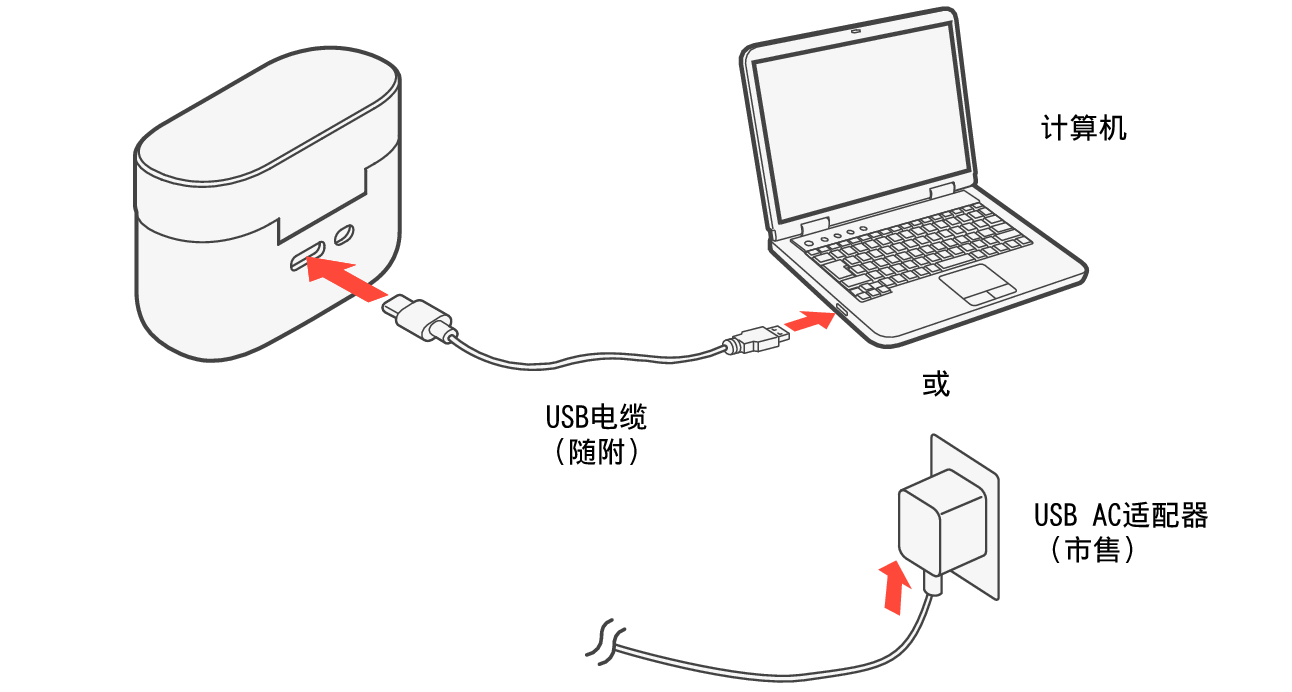 计算机

或

USB电缆
（随附）

USB AC适配器
（市售）